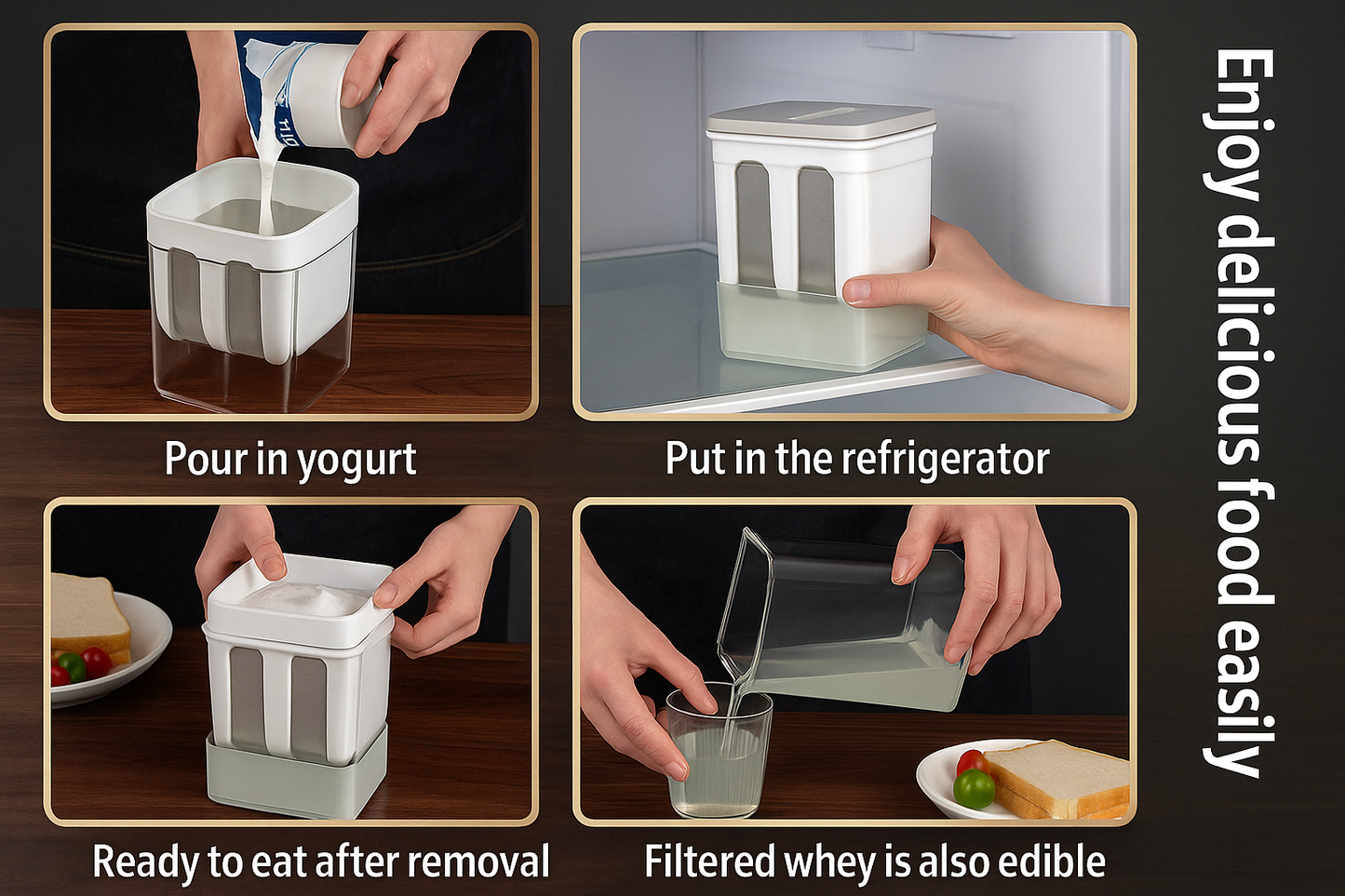 Pour in yogurt

Put in the refrigerator

Ready to eat after removal

Filtered whey is also edible

Enjoy delicious food easily